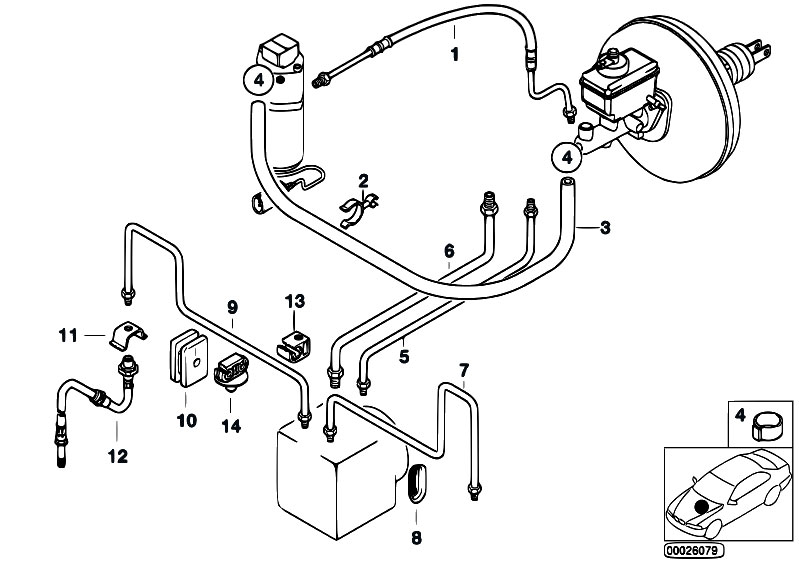 1
4
4
2
3
6
9
13
11
5
7
10
14
12
8
4
00026079