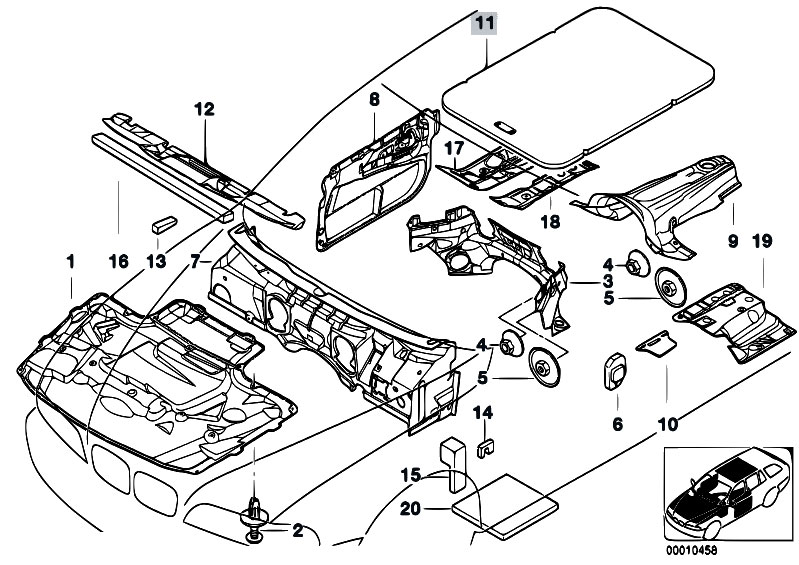 11
12
8
17
18
9
19
16
13
7
1
4
3
5
4
5
6
10
14
15
20
2
00010458