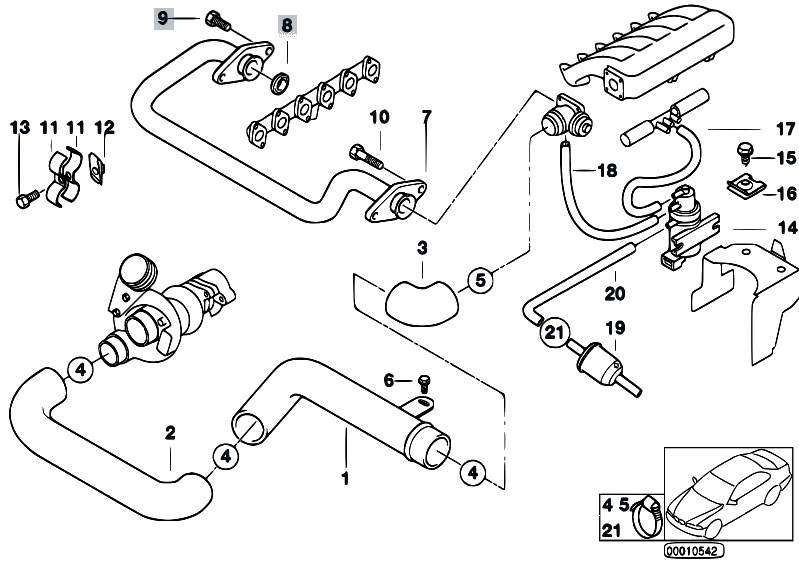 9
8
13
11
11
12
10
7
17
15
18
16
14
3
5
20
21
19
4
6
2
4
1
4
4 5
21
00010542