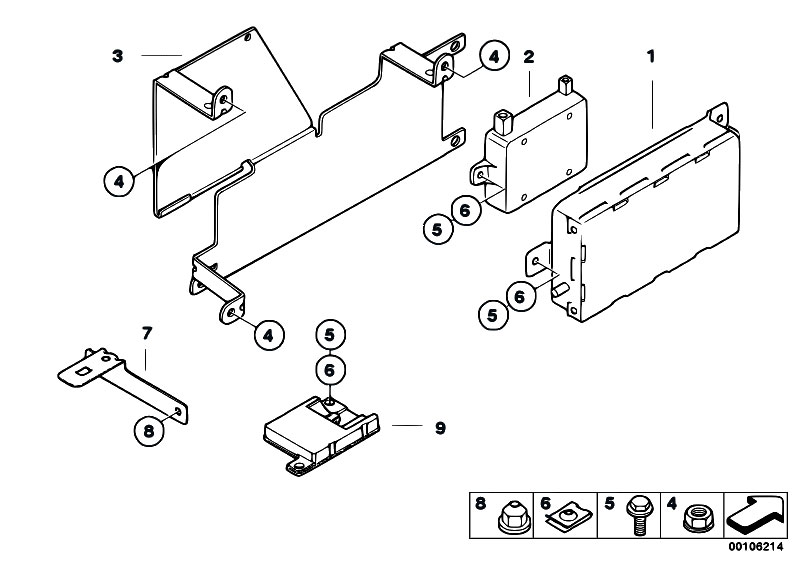 3
4
2
1
4
5
6
5
6
4
7
5
6
8
9
8
6
5
4
00106214