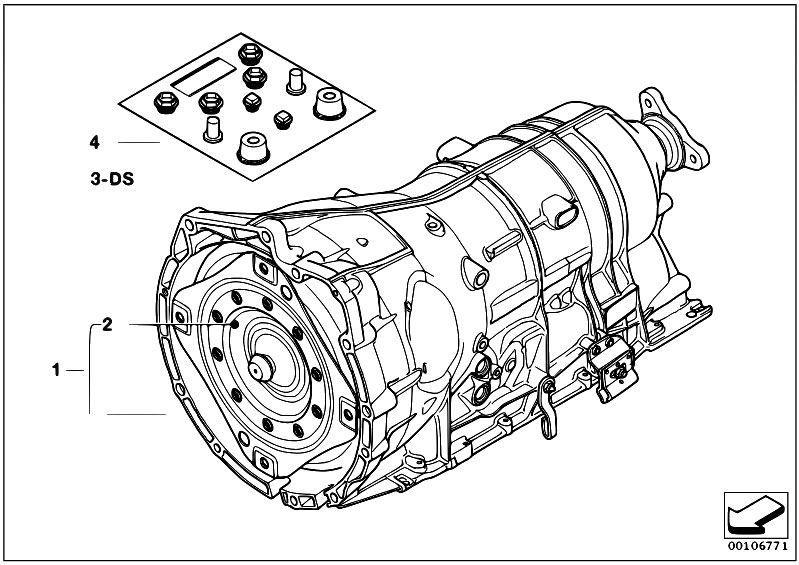 4

3-DS

2

1

00106771