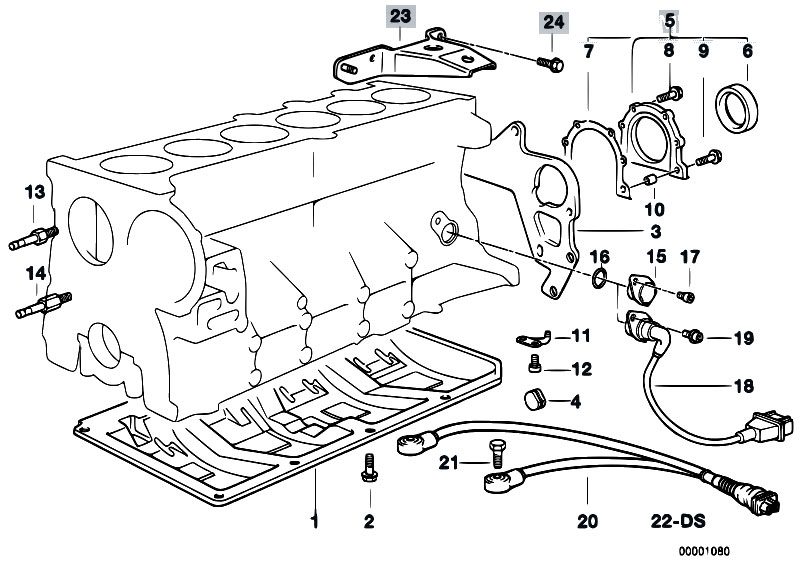 23
24
5
7
8
9
6
10
3
13
14
16
15
17
11
19
12
18
4
21
1
2
20
22-DS
00001080