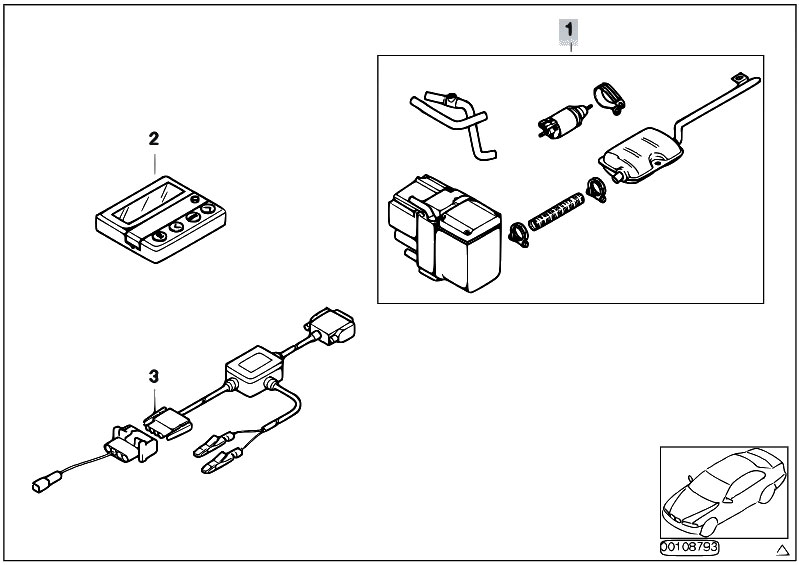 1

2

3

00108793