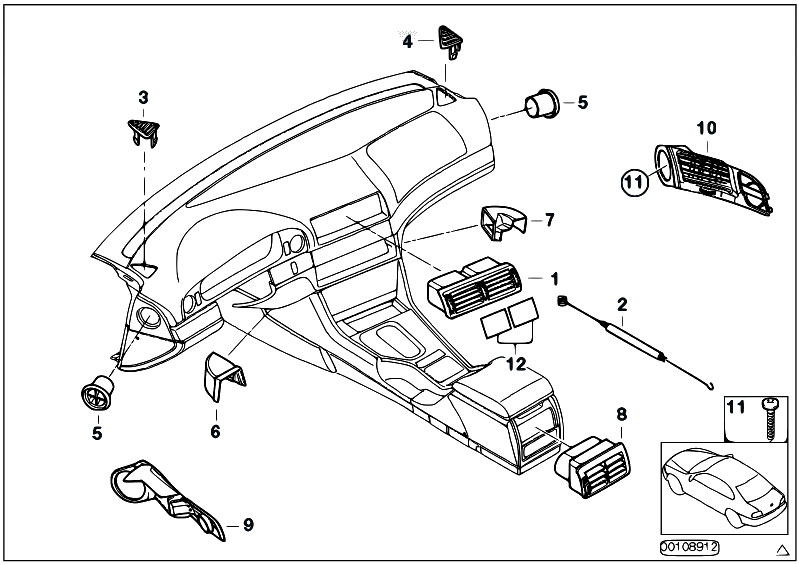 4
3
5
10
11
7
1
2
12
5
6
8
11
9
00108912