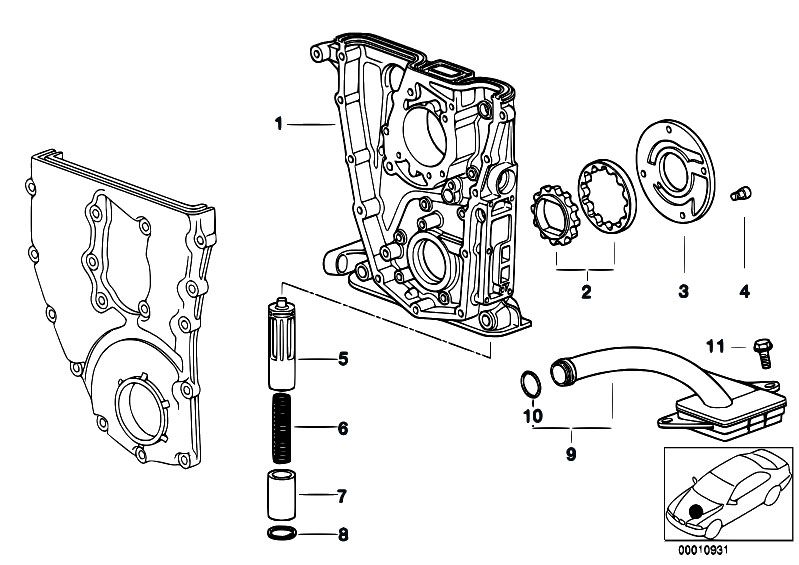 1
2
3
4
5
6
7
8
11
10
9
00010931