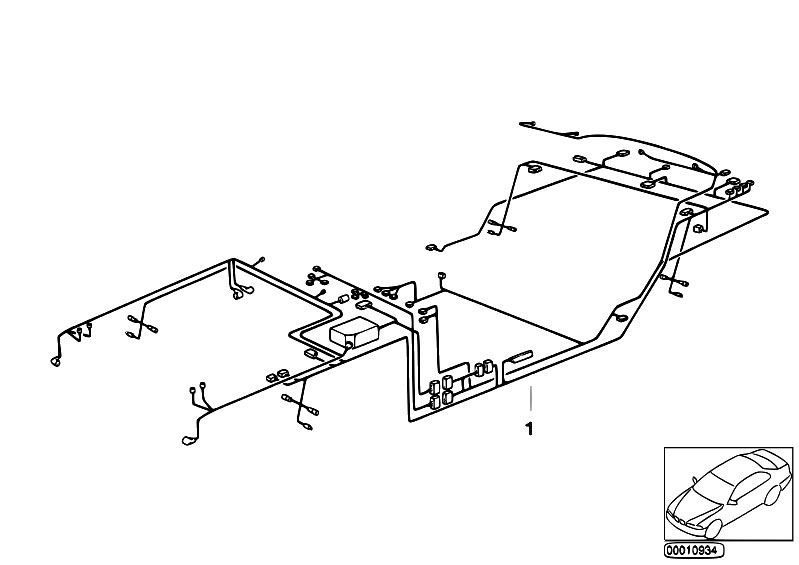 1

00010934