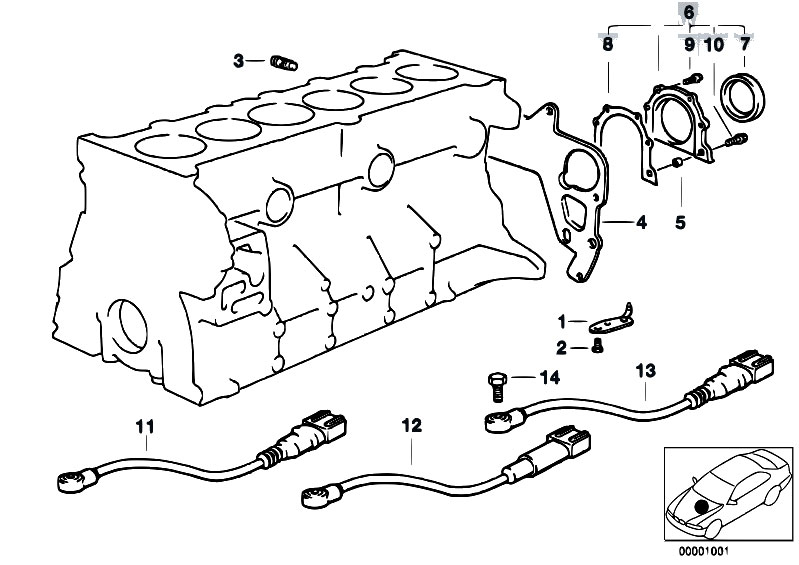 6
8
9
10
7
3
4
5
1
2
14
13
11
12
00001001