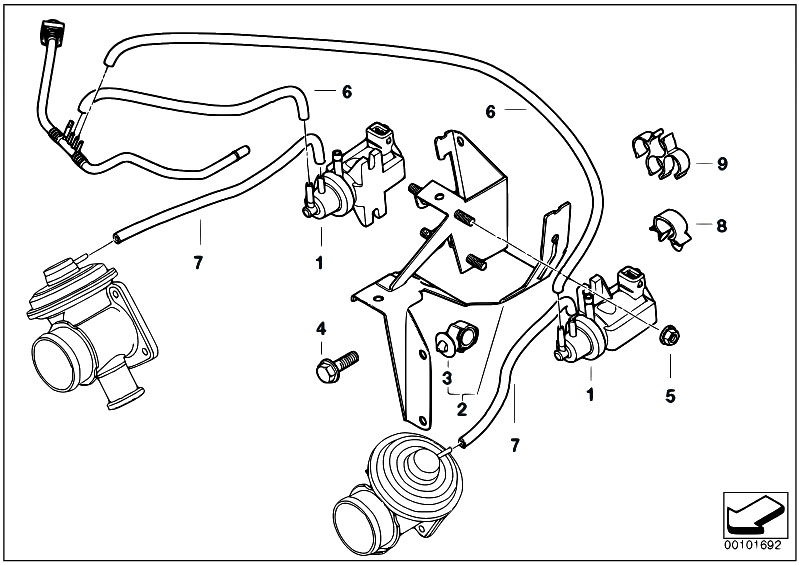 6
6
9
8
7
1
4
3
2
1
5
7
00101692