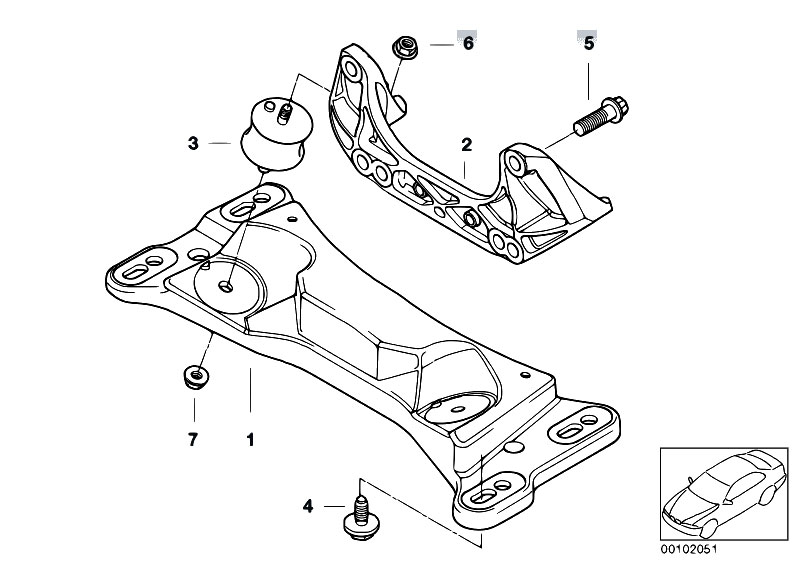 6

5

3

2

7

1

4

00102051