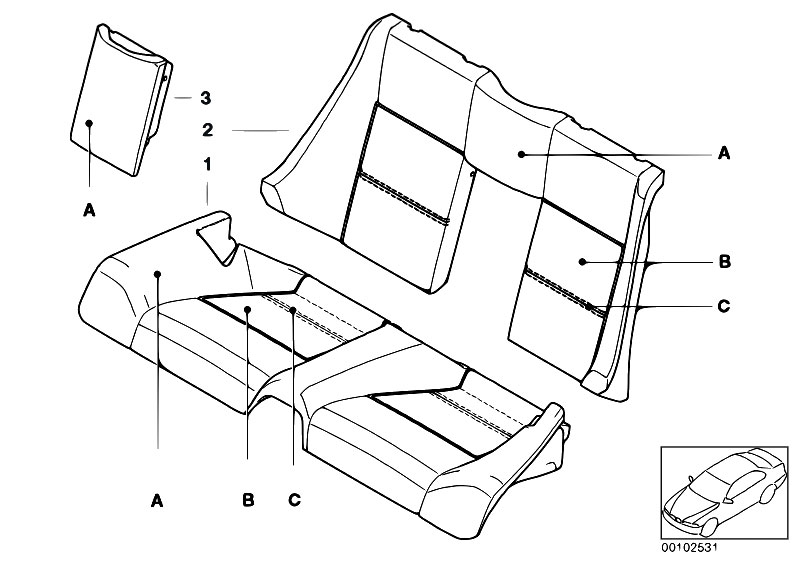 3
2
1
A
A
B
C
A
B
C
00102531