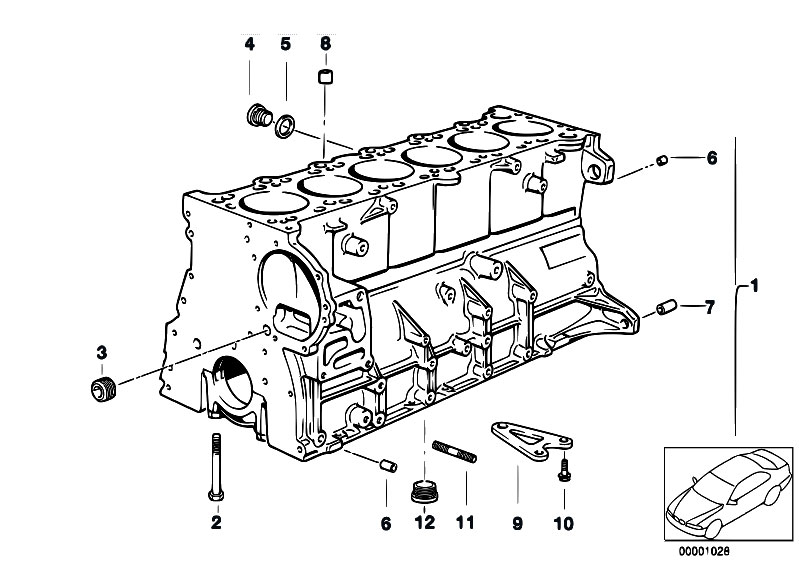 4 5 8
6
1
7
3
2
6
12
11
9
10
00001028