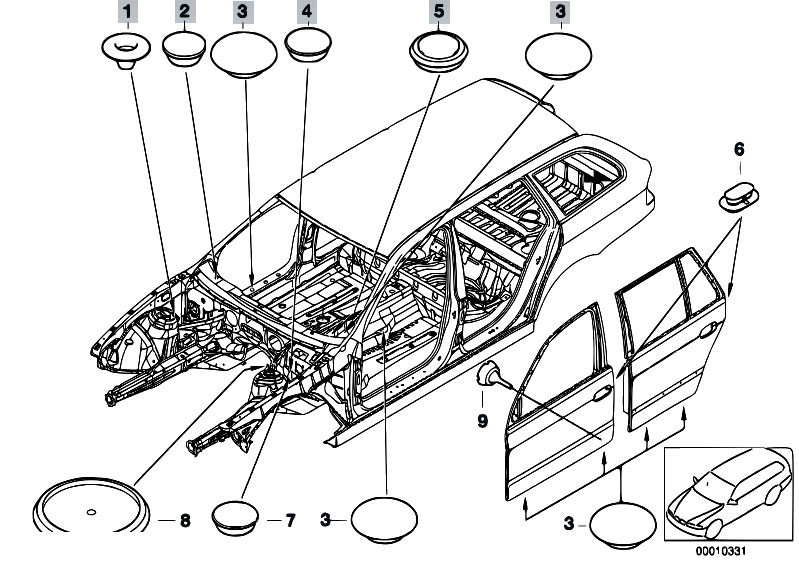 1
2
3
4
5
3
6
9
8
7
3
3
00010331