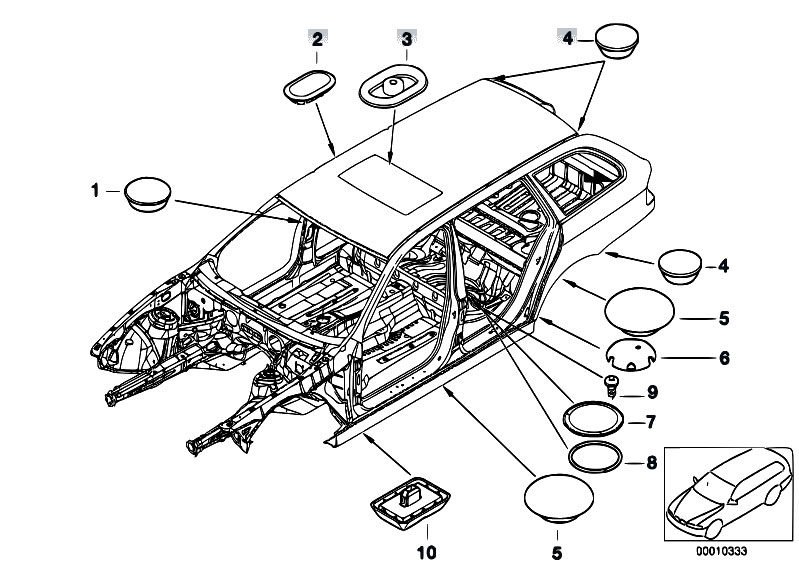 2
3
4
1
4
5
6
9
7
8
10
5
00010333