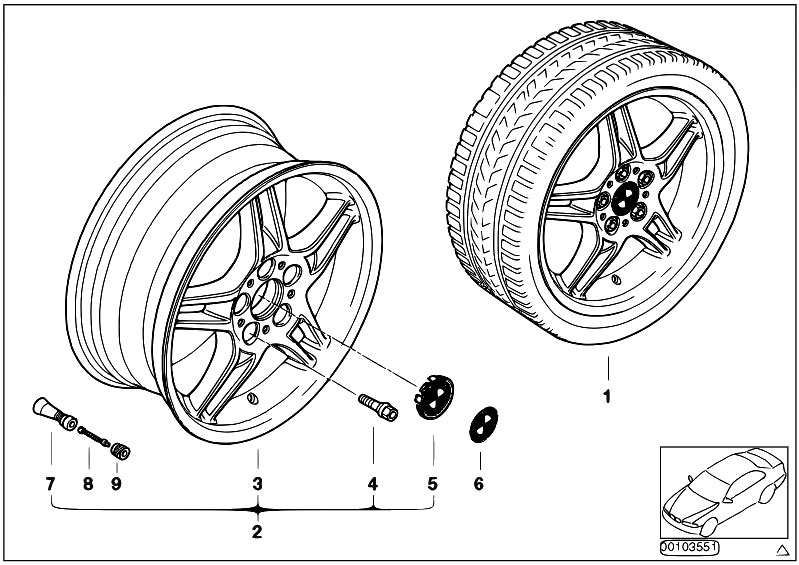 1
7
8
9
3
4
5
6
2
00103551