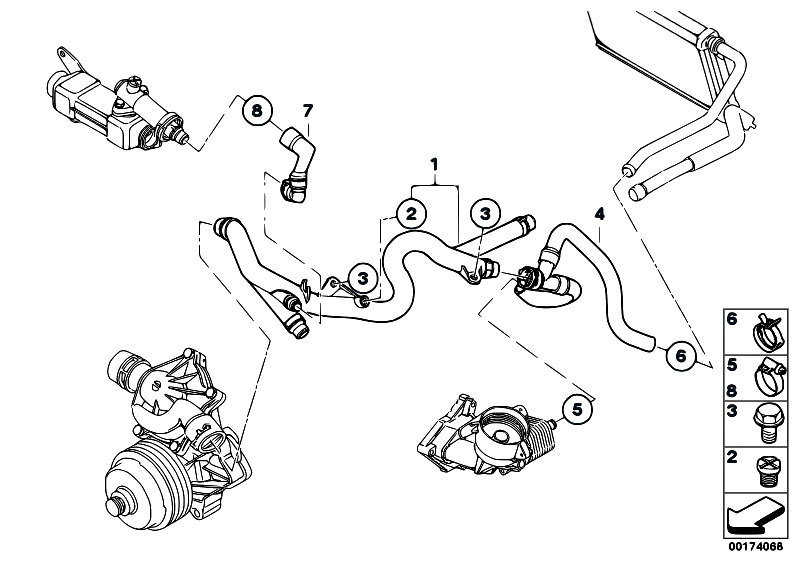 8
7
1
2
3
3
4
6
5
6
5
8
3
2
00174068