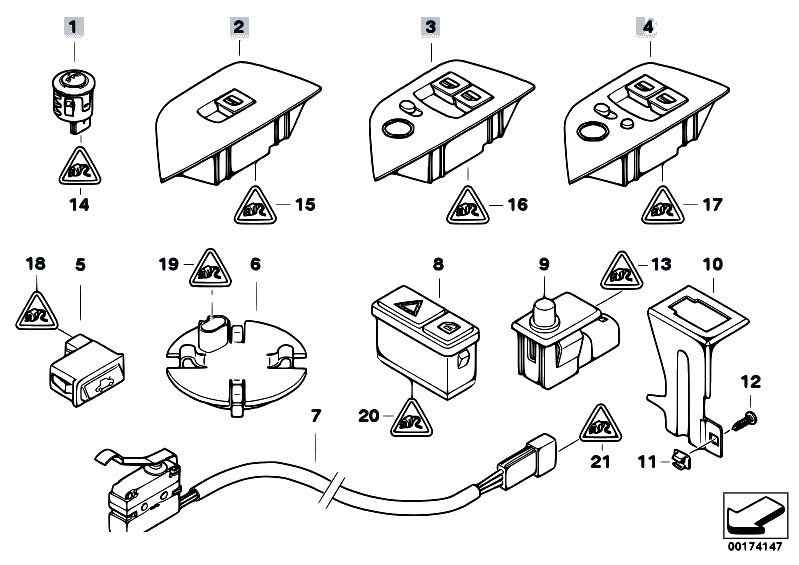 1
2
3
4
14
15
16
17
18
5
19
6
8
9
13
10
12
20
7
21
11
00174147