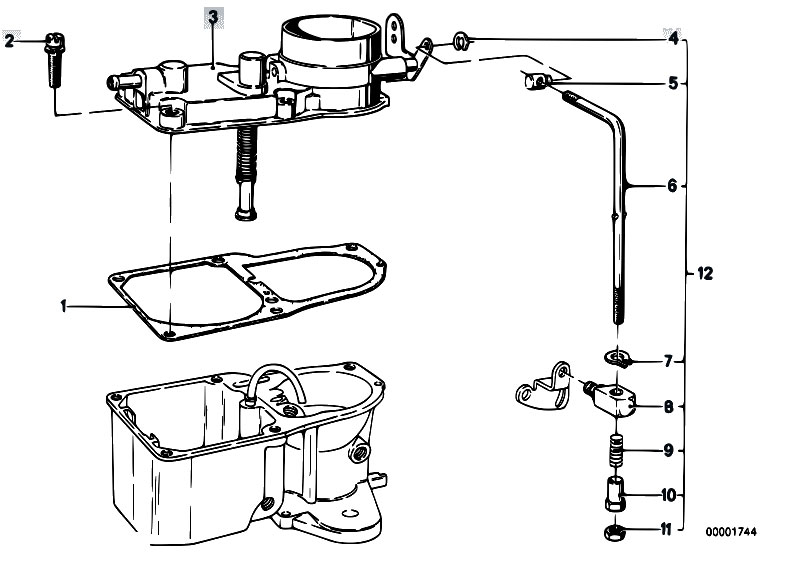 2
3
4
5
6
12
1
7
8
9
10
11
00001744