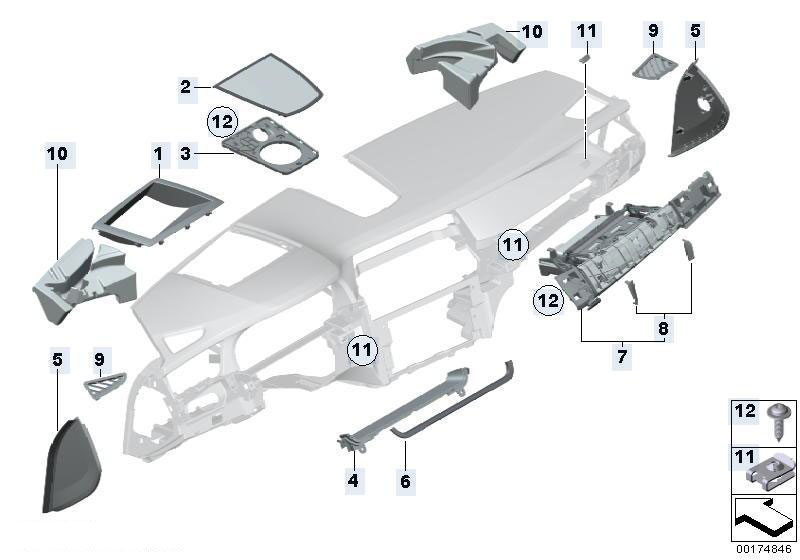 10
11
9
5
2
12
3
10
1
11
12
8
7
11
5
9
4
6
12
11
00174846