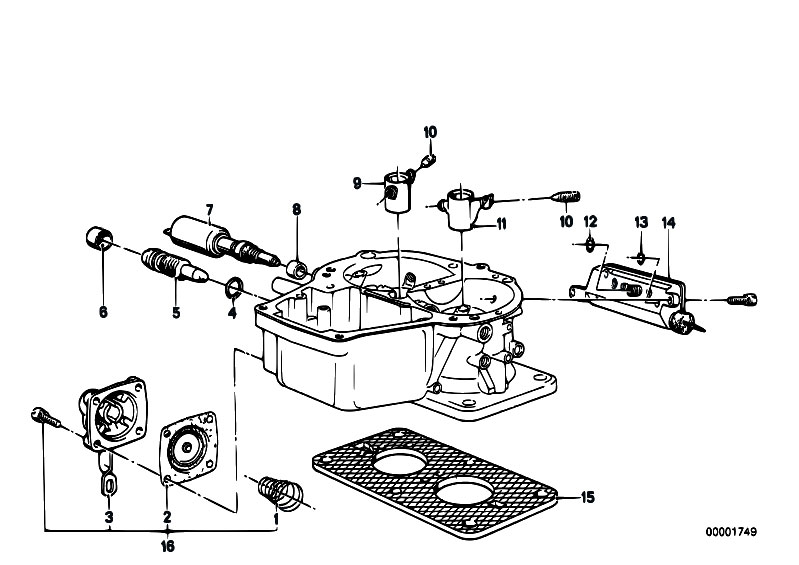 10
9
7
8
11
10
12
13
14
6
5
4
3
2
1
16
15
00001749