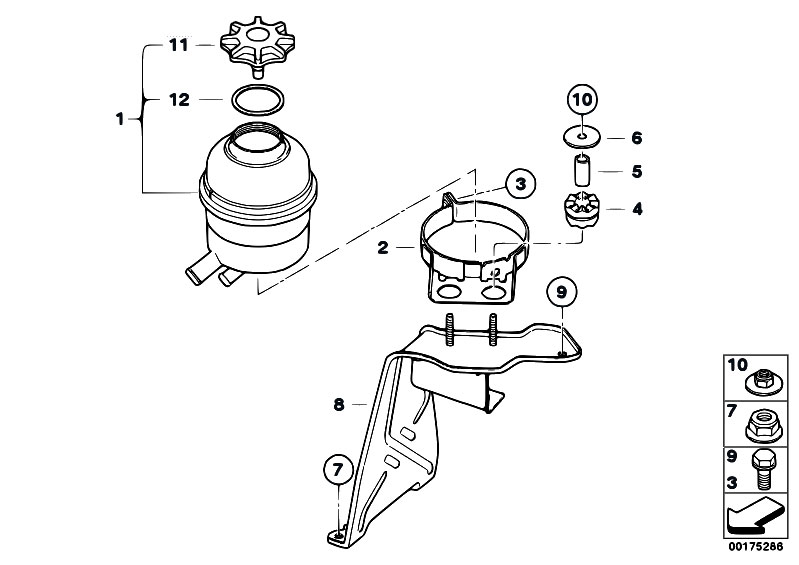 11
12
1
10
6
5
3
4
2
9
8
7
10
7
9
3
00175286