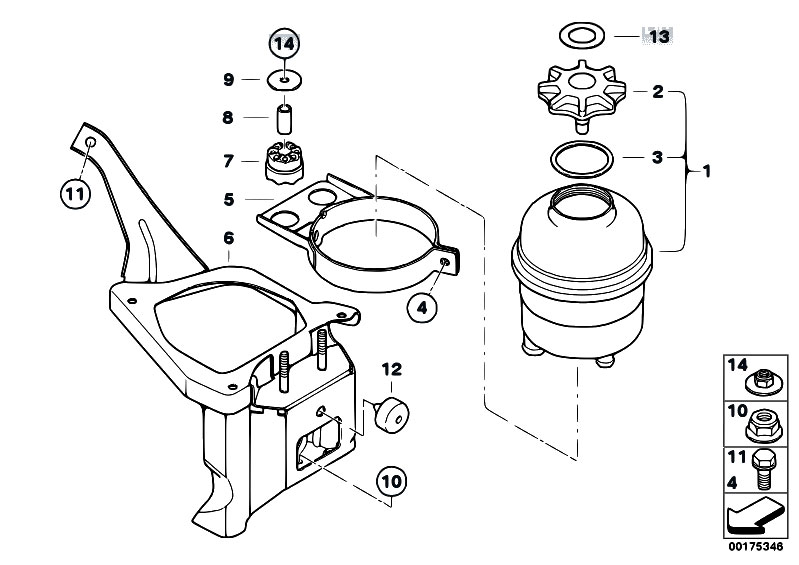 14
9
8
7
5
6
11
4
12
10
13
2
3
1
14
10
11
4
00175346