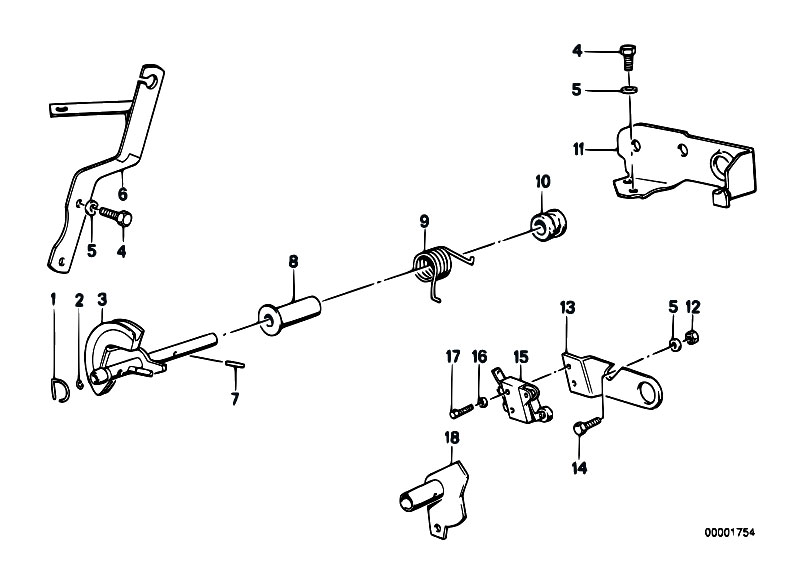 4
5
11
6
5
4
10
9
8
1
2
3
7
13
5
12
17
16
15
14
18
00001754