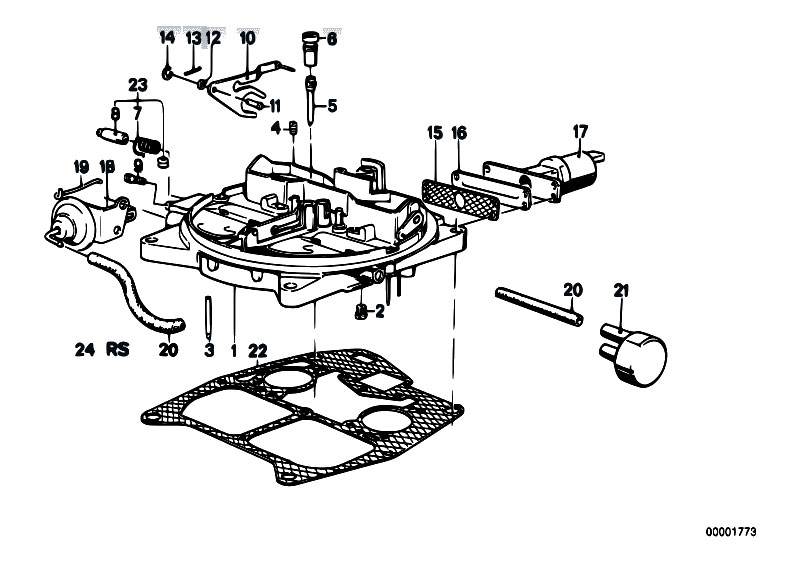 14 13 12 10 6
23 11 5
8 7 4
15 16 17
19 18 9
20 21
2
24 RS 20 3 1 22

00001773