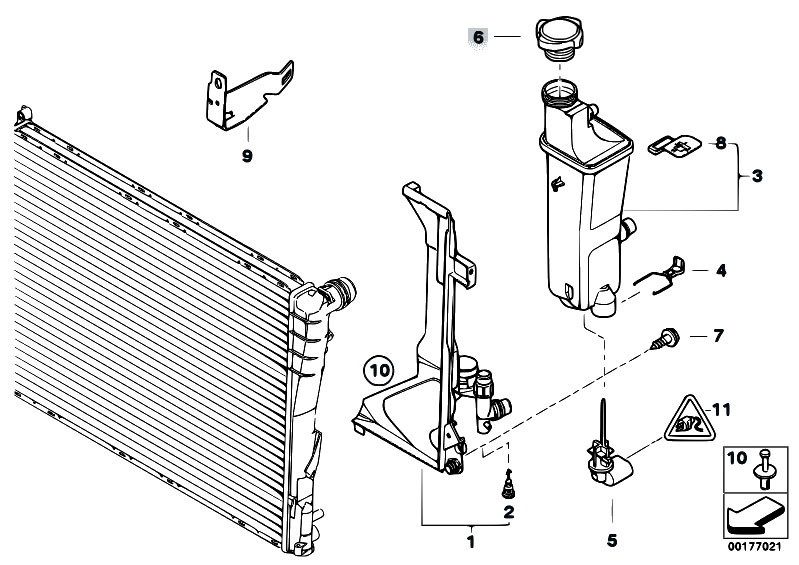 6
9
8
3
4
7
10
11
2
1
5
10
00177021