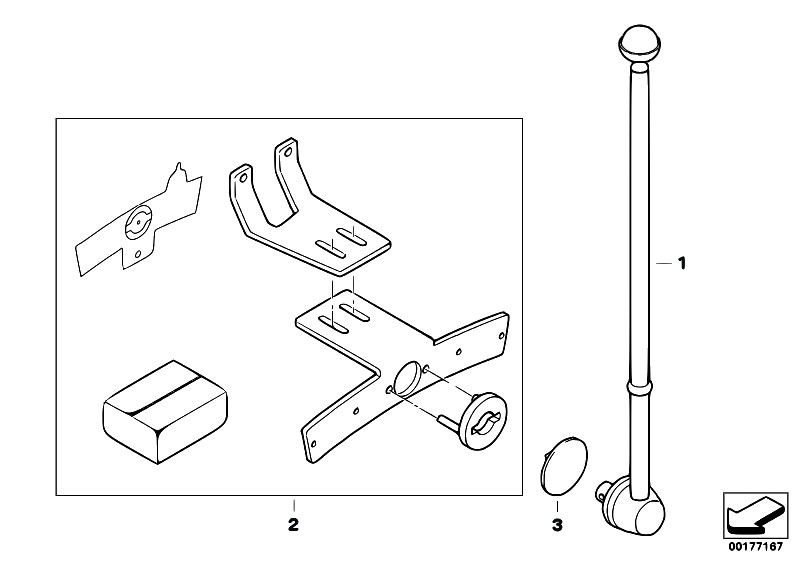 1

2

3

00177167