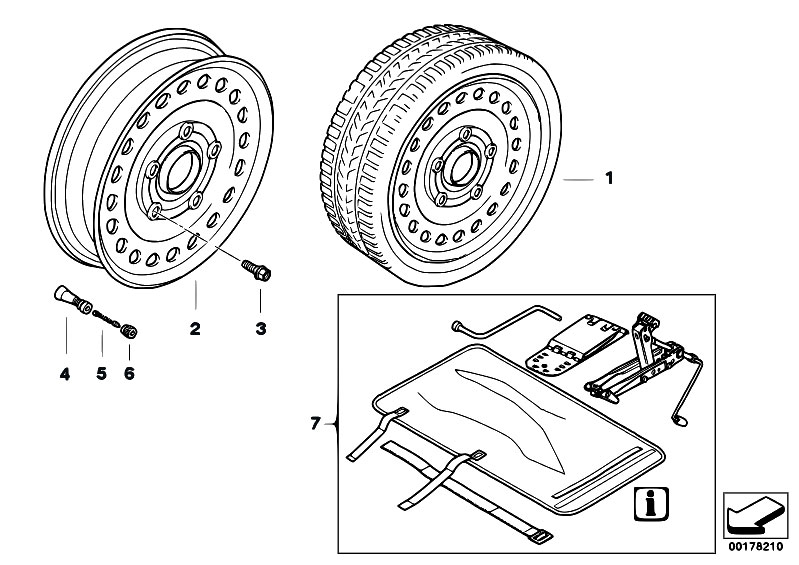 1
2
3
4
5
6
7
i
00178210