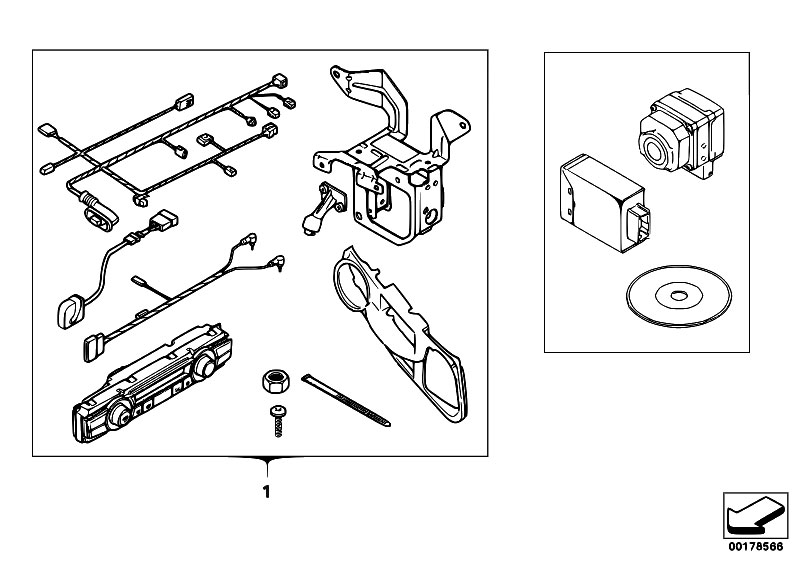 1

00178566