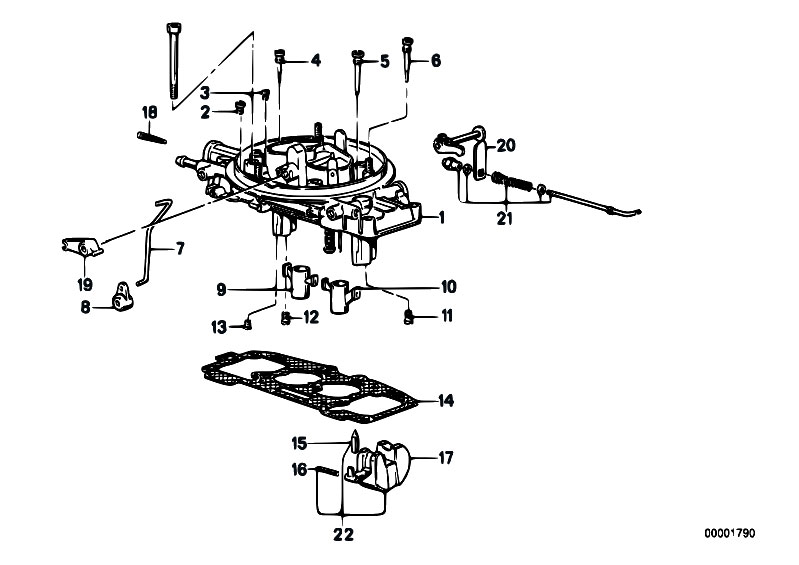 4
5
6
3
2
18
20
21
1
7
19
8
9
10
13
12
11
14
15
17
16
22
00001790