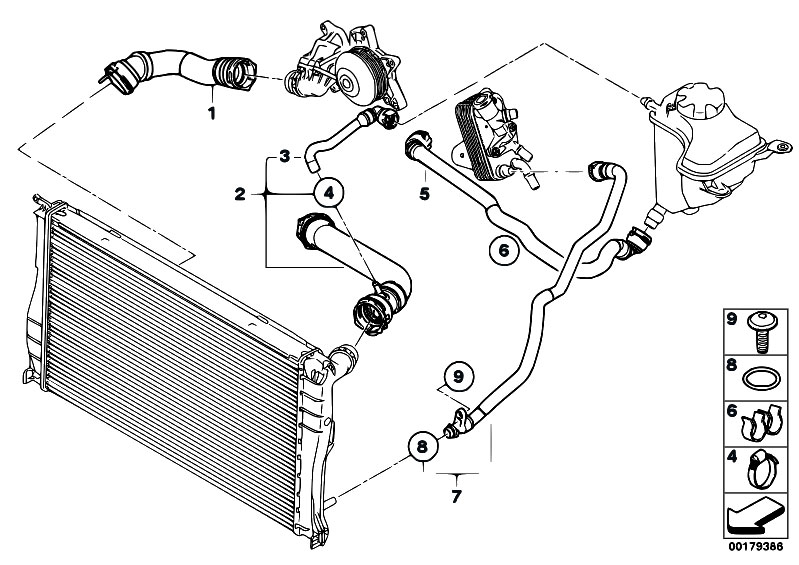 1
3
2
4
5
6
9
8
7
9
8
6
4
00179386