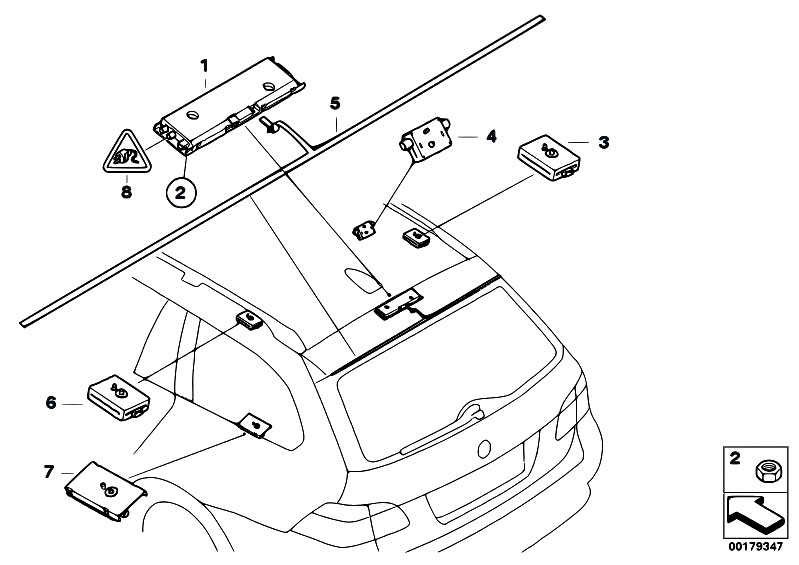 1
5
4
3
8
2
6
7
2
00179347