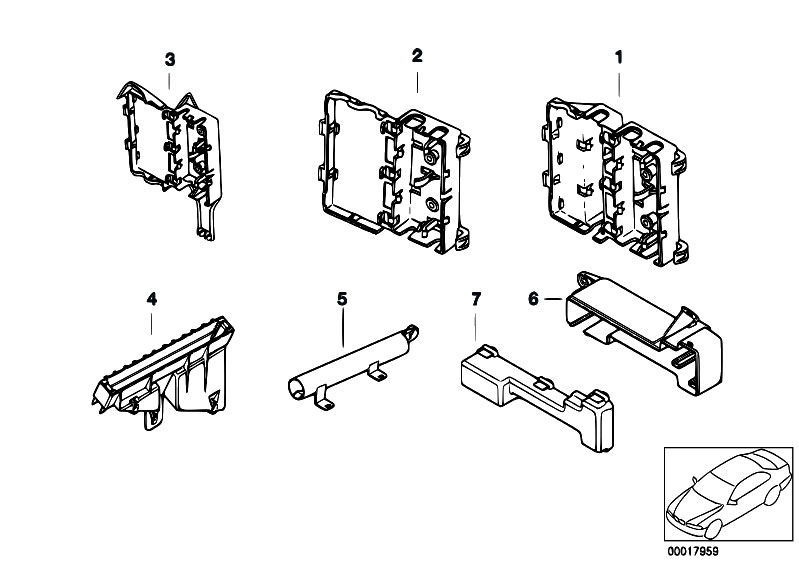 3
2
1
4
5
7
6
00017959