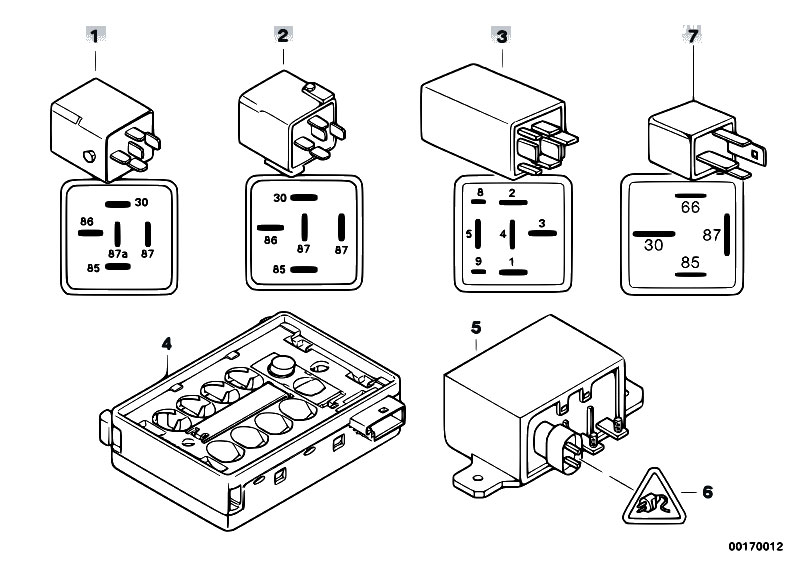 1
30
86
87a
87
85

2
30
86
87
87
85

3
8
2
5
4
3
9
1

7
66
30
87
85

4

5

6

00170012