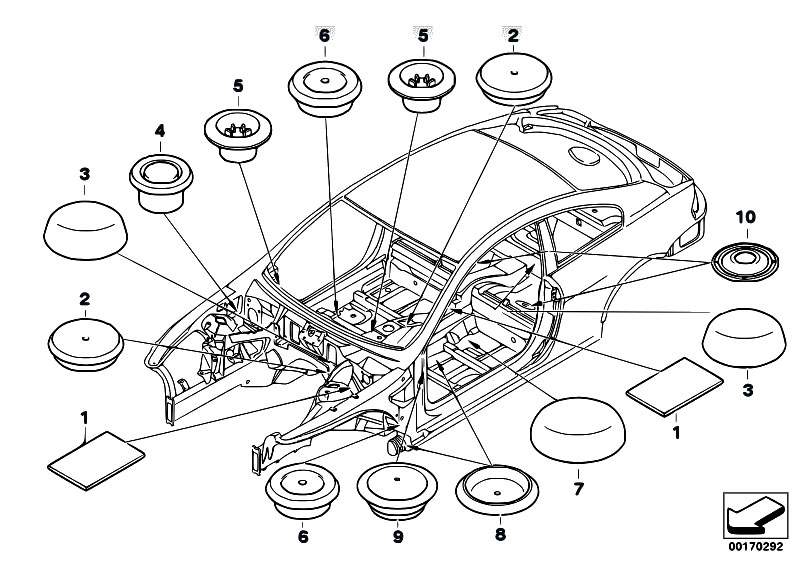 6
5
2
5
4
3
10
2
3
1
1
7
6
9
8
00170292