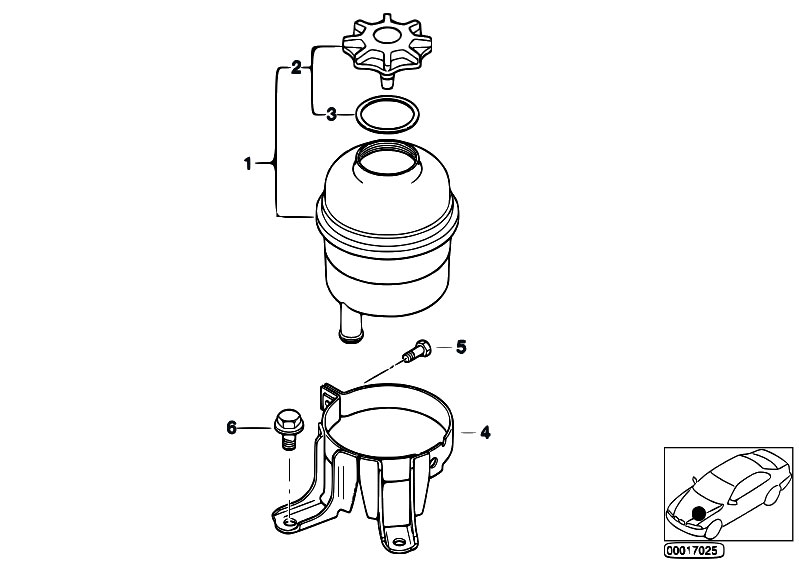 2
3
1
5
6
4
00017025