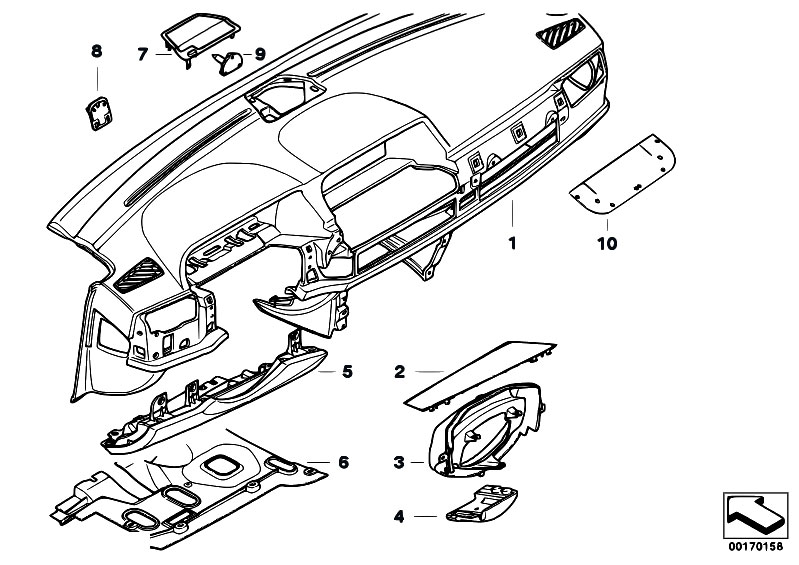 8
7
9
1
10
5
2
6
3
4
00170158