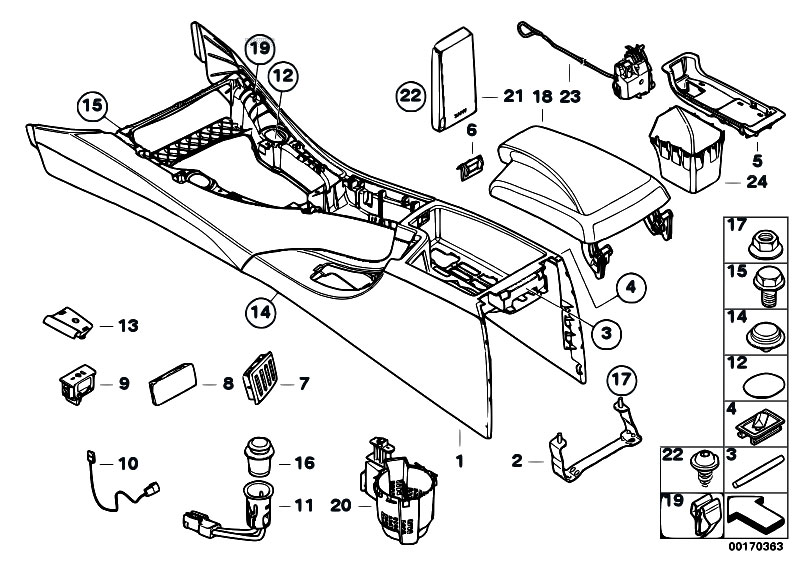 19
12
15
22
21
18
23
6
5
24
4
3
14
13
9
8
7
17
10
16
11
20
1
2
17
15
14
12
4
22
3
19
00170363