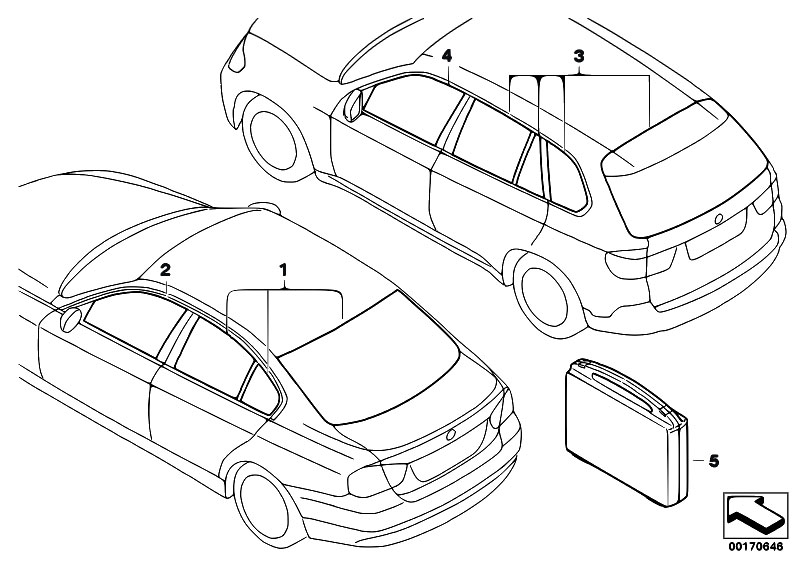 4
3
2
1
5
00170646