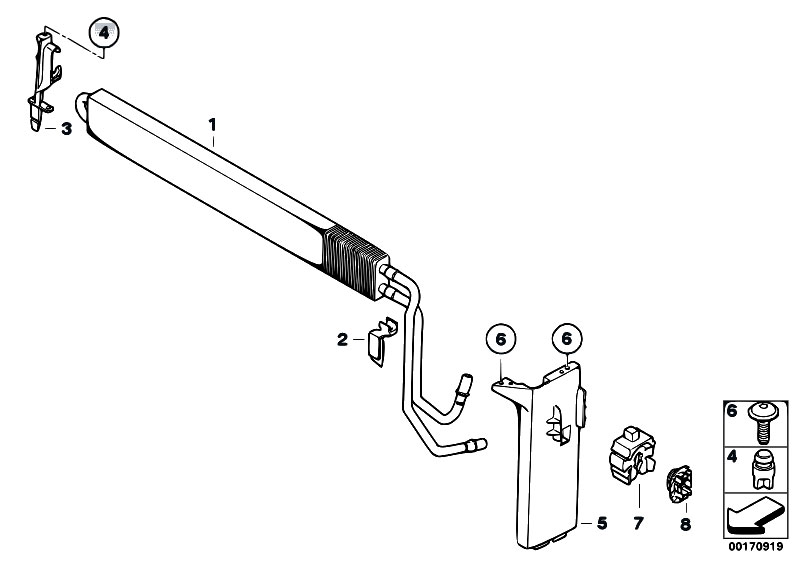 4
3
1
2
6
6
5
7
8
6
4
00170919