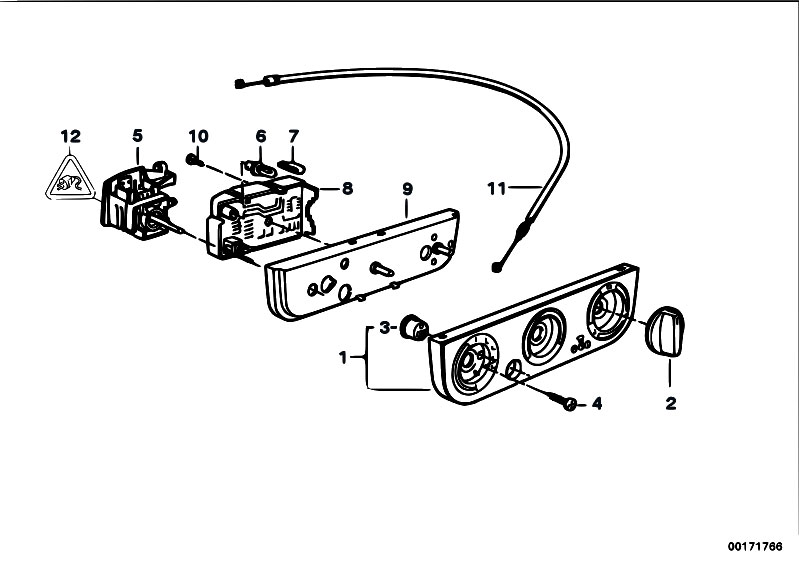 12
5
10
6
7
8
9
11
3
1
4
2
00171766