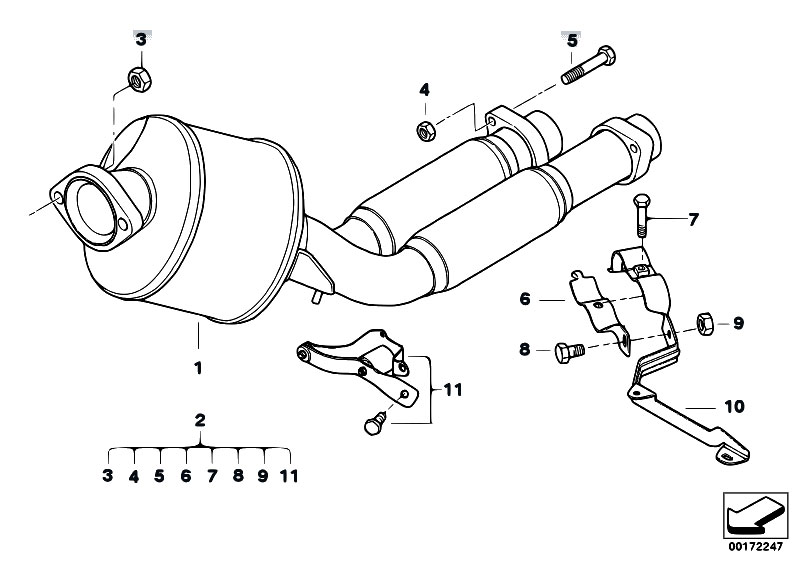 3
5
4
7
6
9
8
1
11
10
2
3 4 5 6 7 8 9 11
00172247