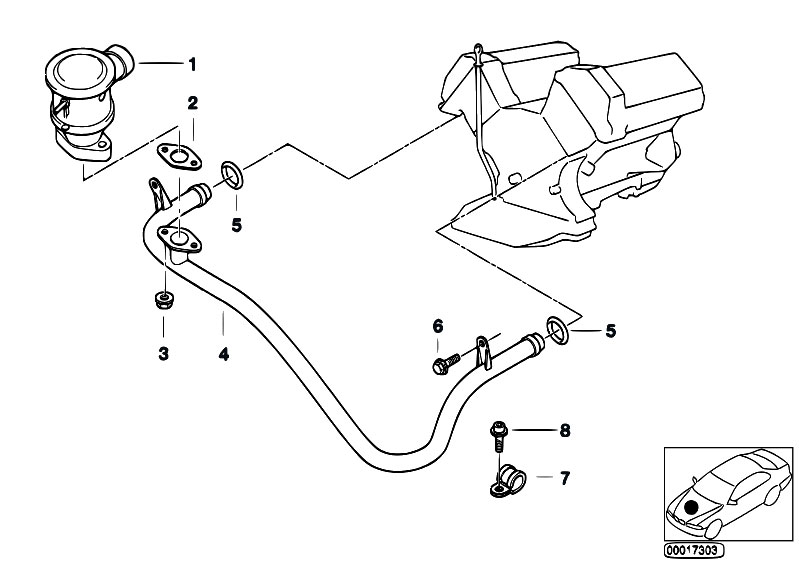 1
2
5
3
4
6
5
8
7
00017303