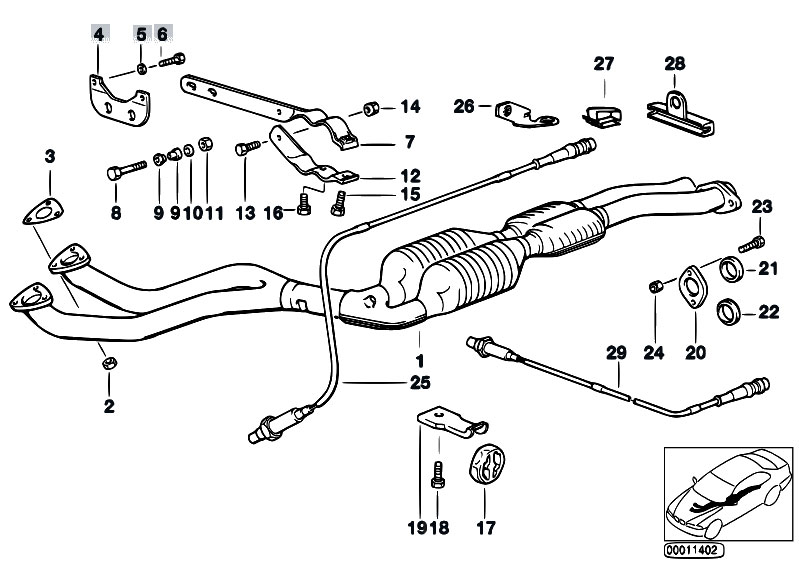 4
5
6
27
28
14
26
7
3
12
15
8
9
9
10
11
13
16
23
21
22
24
20
1
29
2
25
19
18
17
00011402