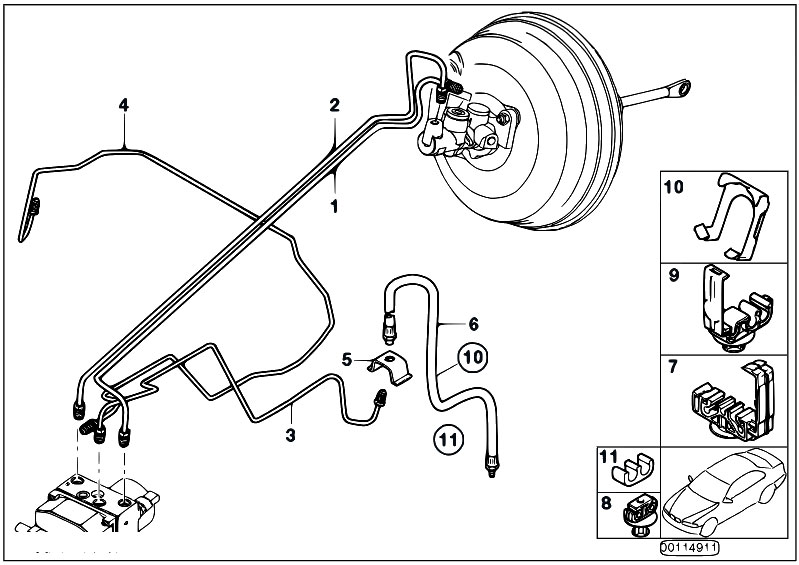 4
2
1
6
5
10
3
11
10
9
7
11
8
00114911