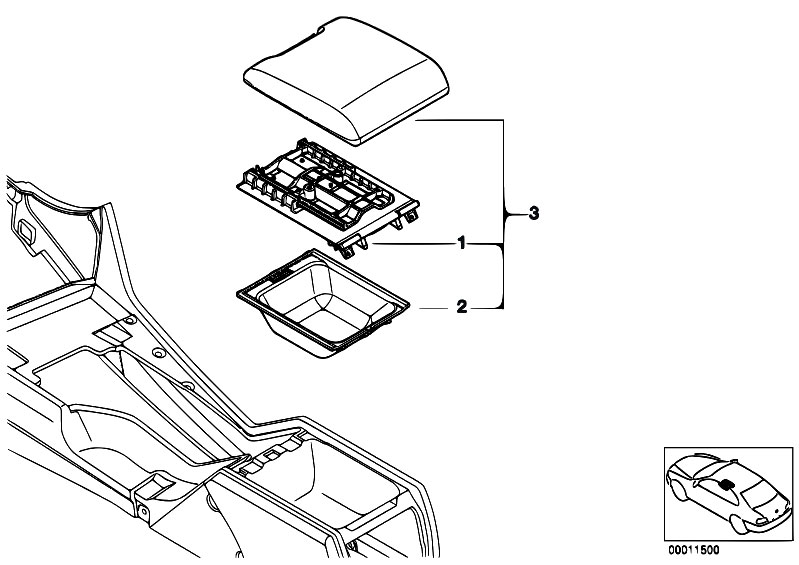 3
1
2
00011500