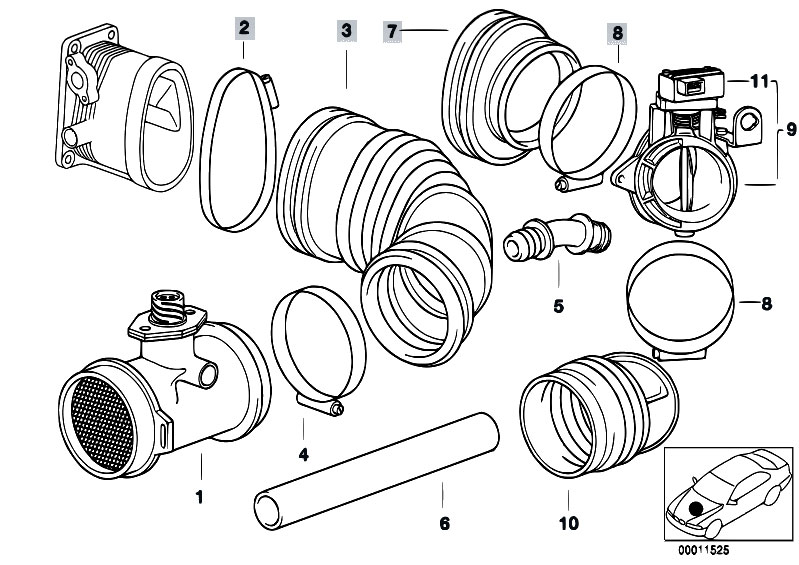 2
3
7
8
11
9
5
8
4
1
6
10
00011525