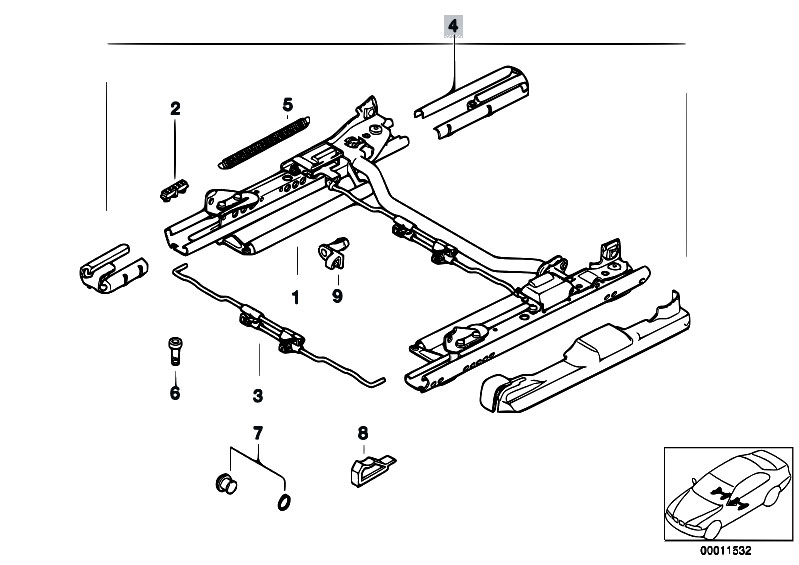 4
2
5
1
9
6
3
7
8
00011532